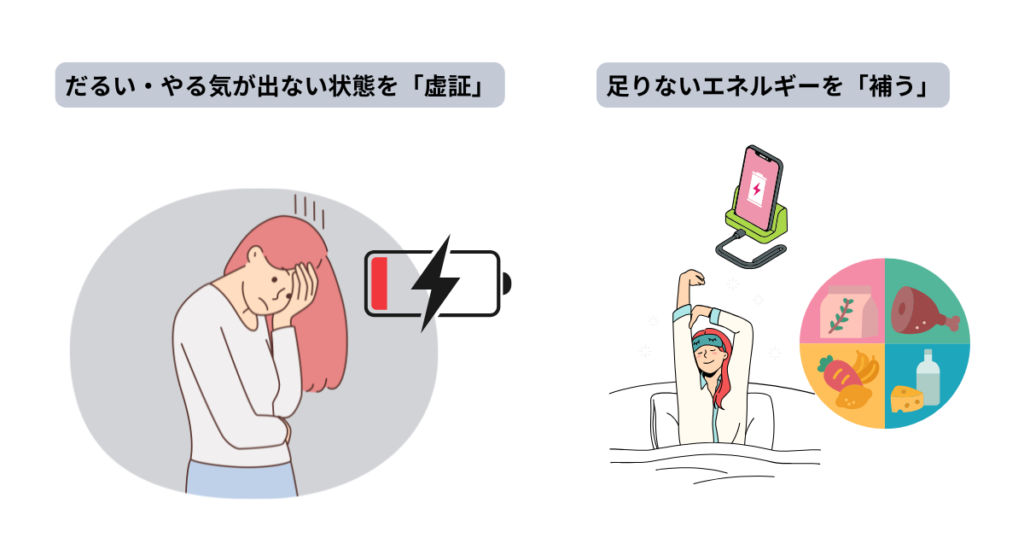 だるい・やる気が出ない状態を「虚証」

足りないエネルギーを「補う」